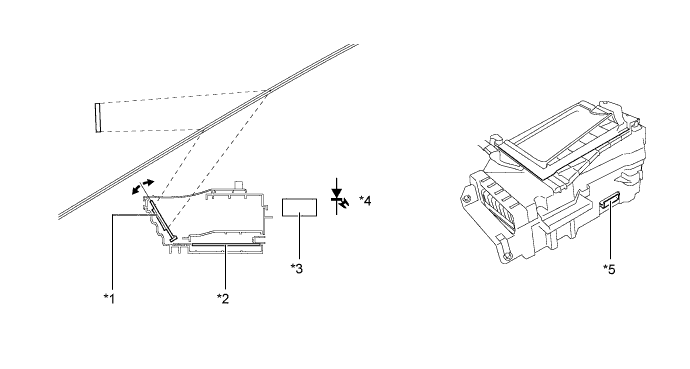 *4

*3

*1

*2

*5