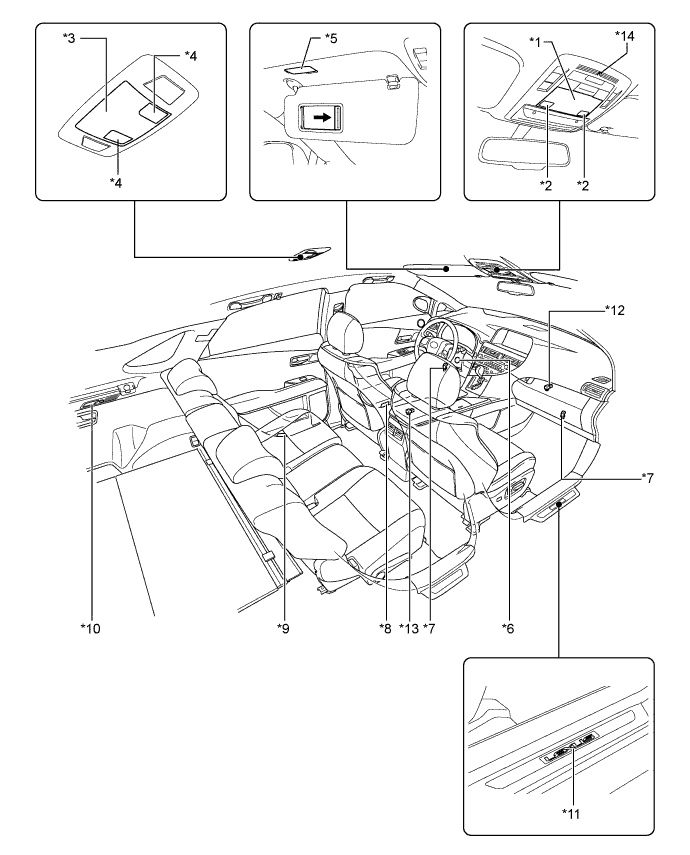 *3
*4
*4
*5
*1
*14
*2
*2
*12
*7
*10
*9
*8
*13
*7
*6
*11