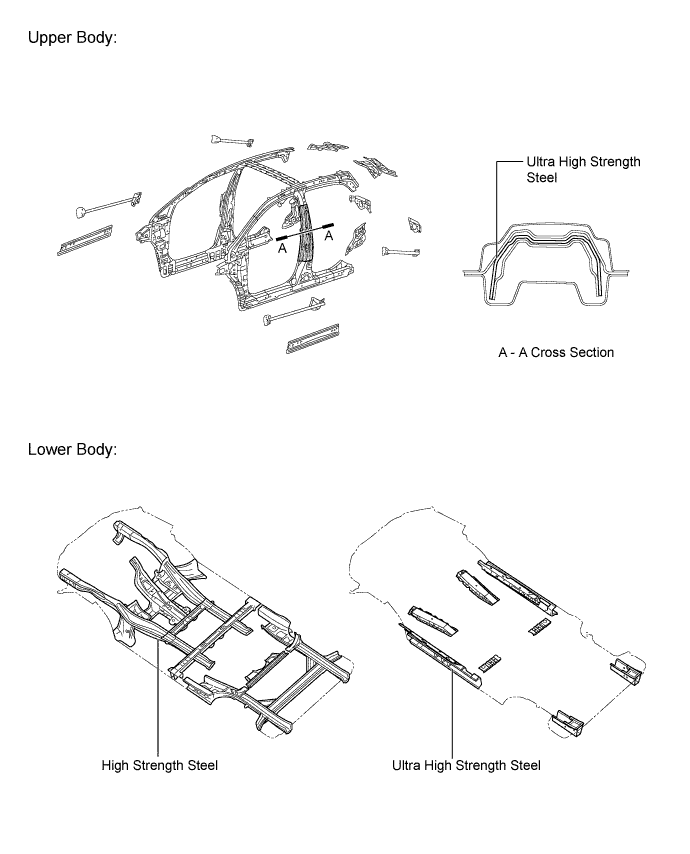 Upper Body:

A

A

Ultra High Strength Steel

A - A Cross Section

Lower Body:

High Strength Steel

Ultra High Strength Steel