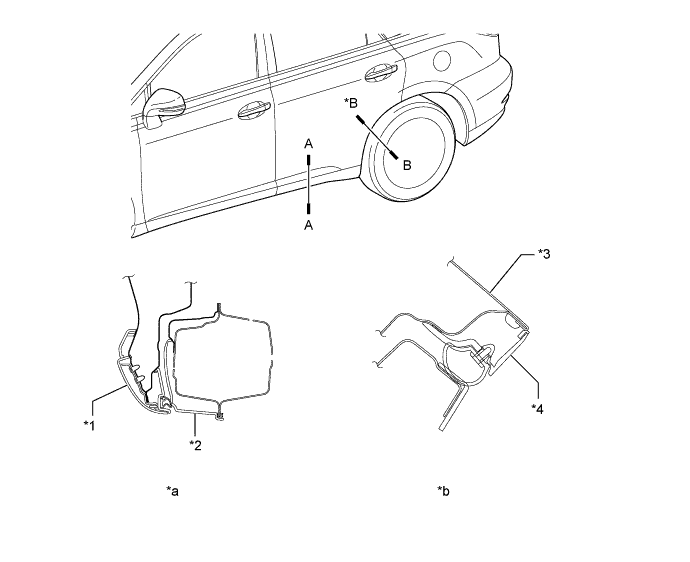 *B
A
B
A
*3
*1
*2
*4
*a
*b