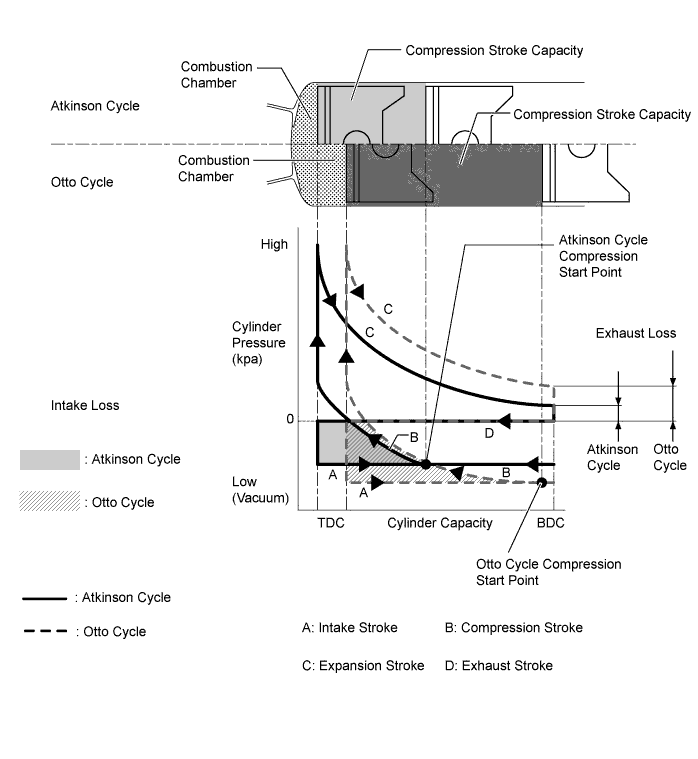 Combustion Chamber

Compression Stroke Capacity

Atkinson Cycle

Compression Stroke Capacity

Combustion Chamber

Otto Cycle

High

Atkinson Cycle Compression Start Point

C

C

Cylinder Pressure (kpa)

Exhaust Loss

Intake Loss

0

D

B

Atkinson Cycle

Otto Cycle

: Atkinson Cycle

A

B

Low (Vacuum)

A

: Otto Cycle

TDC

Cylinder Capacity

BDC

Otto Cycle Compression Start Point

: Atkinson Cycle

: Otto Cycle

A: Intake Stroke

B: Compression Stroke

C: Expansion Stroke

D: Exhaust Stroke