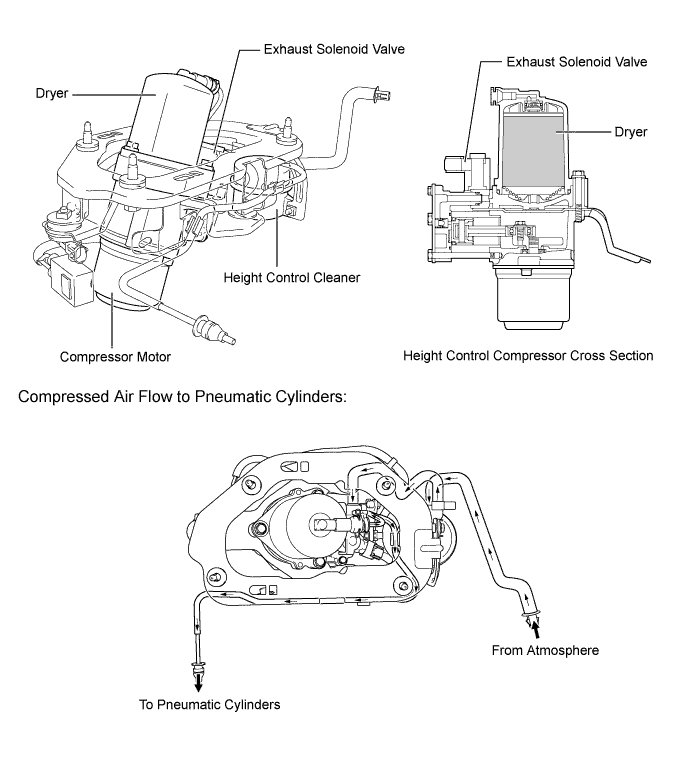 Exhaust Solenoid Valve

Dryer

Height Control Cleaner

Compressor Motor

Exhaust Solenoid Valve

Dryer

Height Control Compressor Cross Section

Compressed Air Flow to Pneumatic Cylinders:

From Atmosphere

To Pneumatic Cylinders