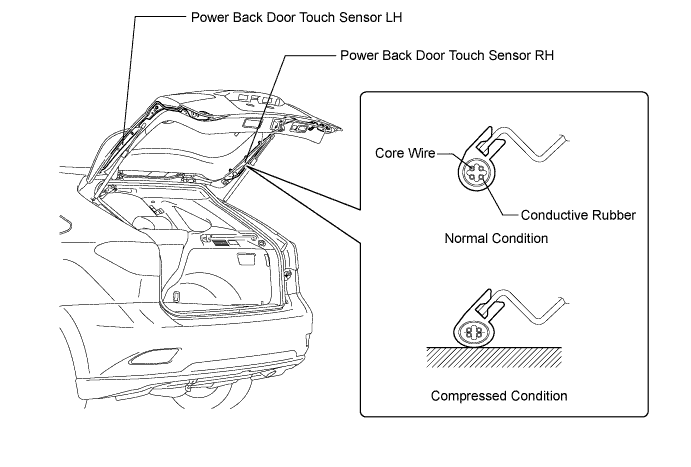 Power Back Door Touch Sensor LH

Power Back Door Touch Sensor RH

Core Wire

Conductive Rubber

Normal Condition

Compressed Condition