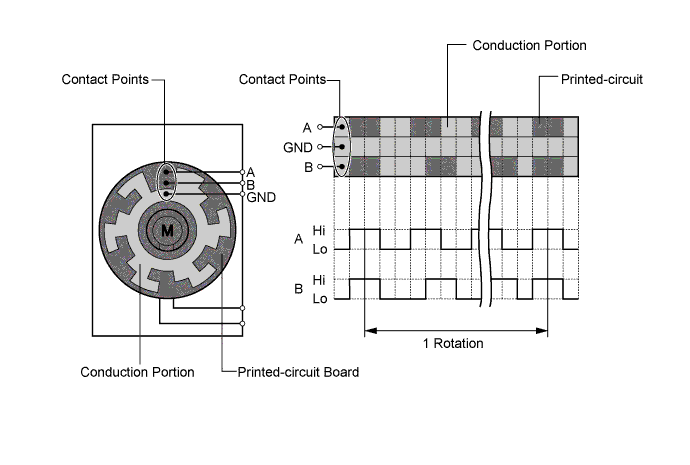 Contact Points

A
B
GND

M

Conduction Portion

Printed-circuit Board

Conduction Portion

Contact Points

Printed-circuit

A
GND
B

A
Hi
Lo

B
Hi
Lo

1 Rotation