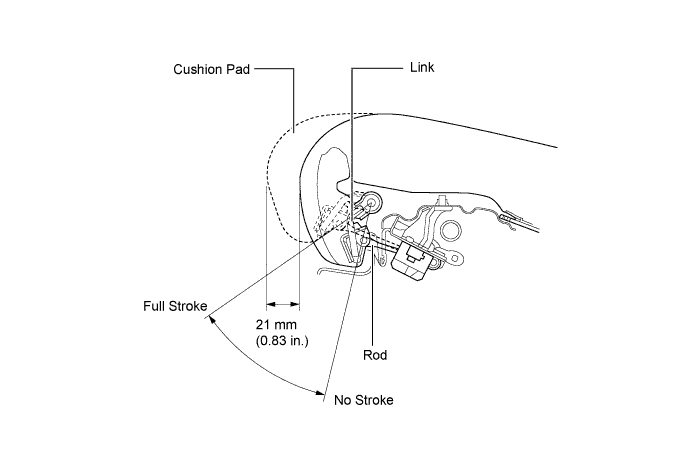 Cushion Pad

Link

Full Stroke

21 mm
(0.83 in.)

Rod

No Stroke