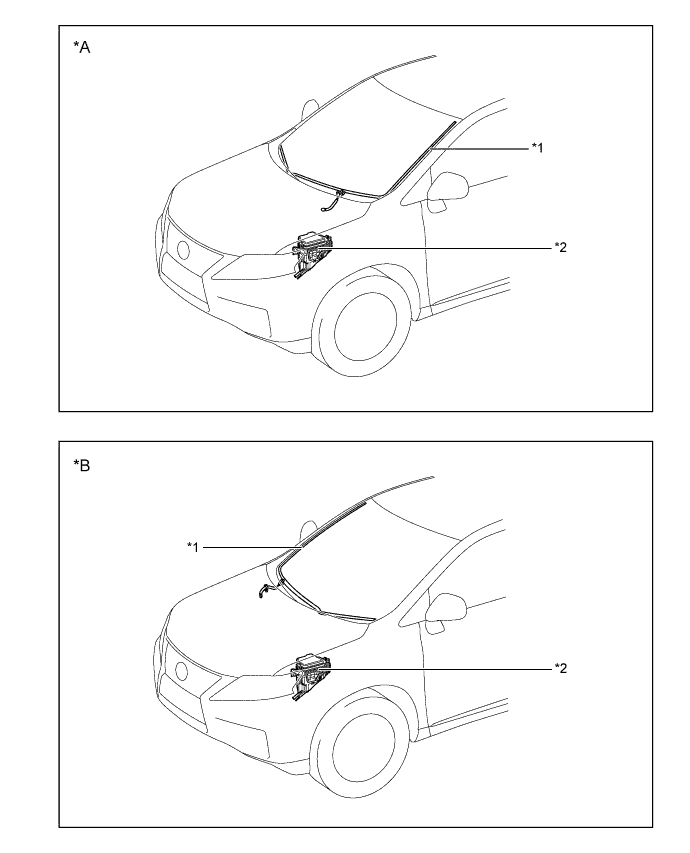 *A

*1

*2

*B

*1

*2