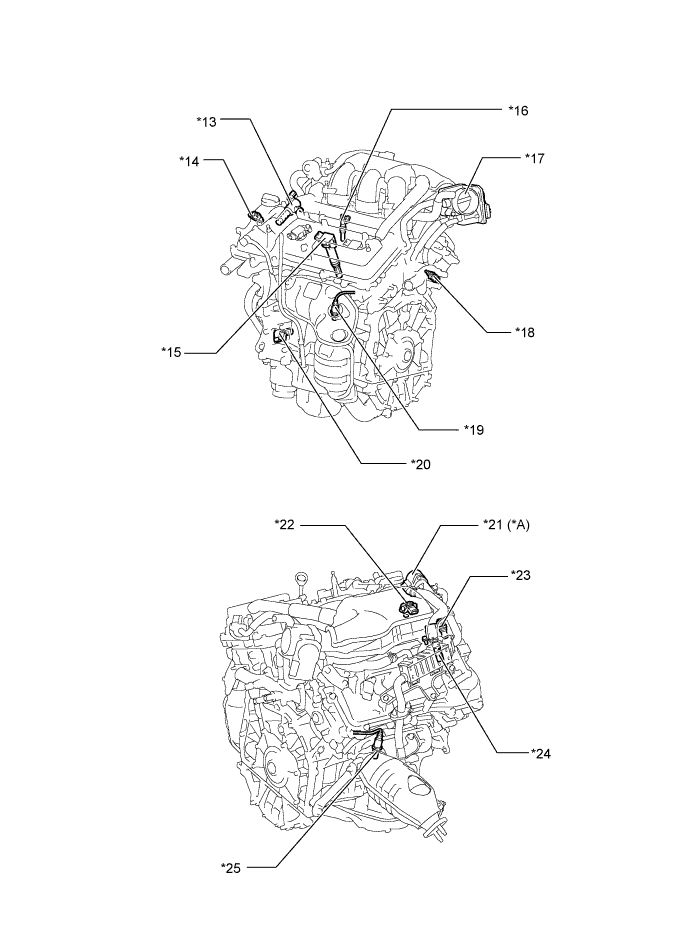 *13
*16
*14
*17
*18
*15
*19
*20

*22
*21 (*A)
*23
*24
*25