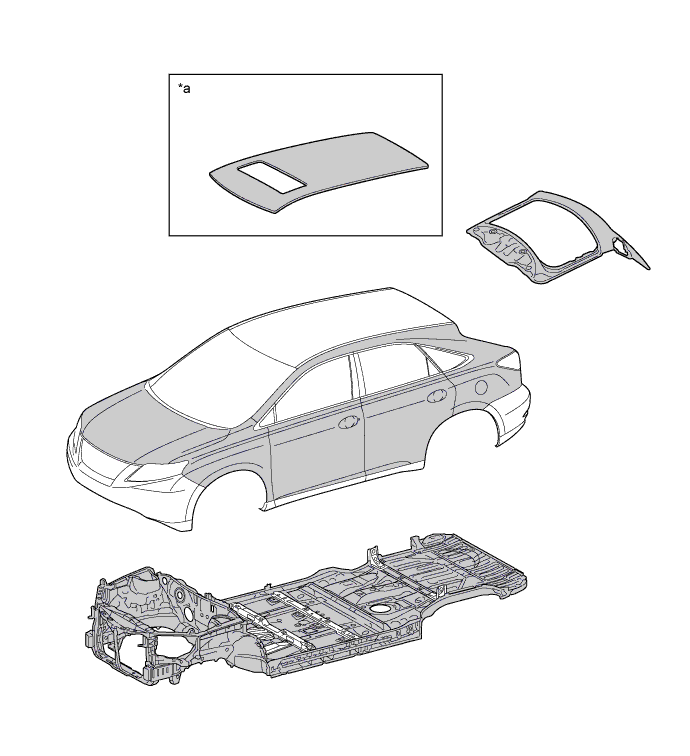 *a