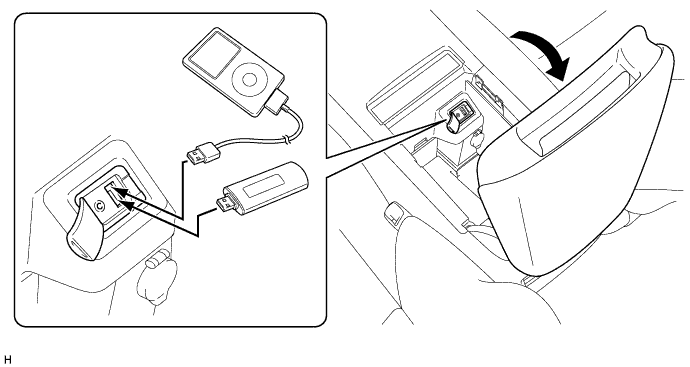 H