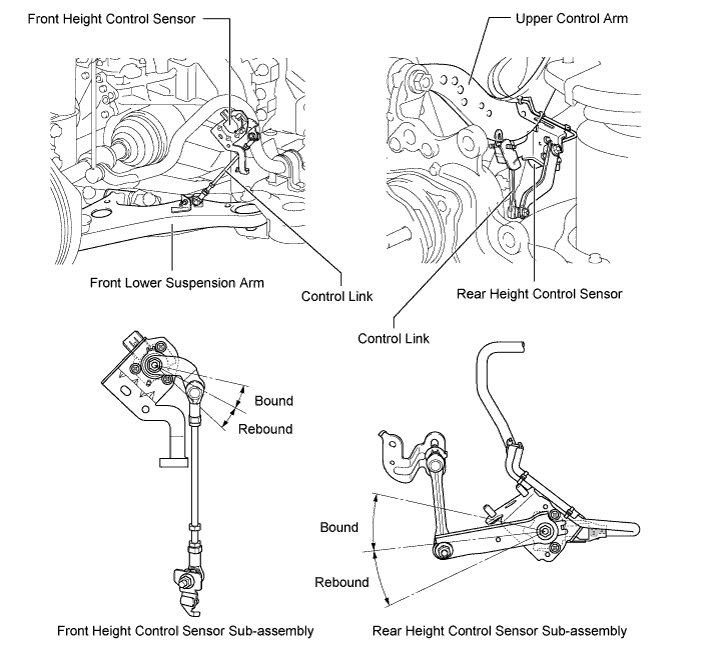 Front Height Control Sensor

Upper Control Arm

Front Lower Suspension Arm

Control Link

Rear Height Control Sensor

Control Link

Bound

Rebound

Bound

Rebound

Front Height Control Sensor Sub-assembly

Rear Height Control Sensor Sub-assembly