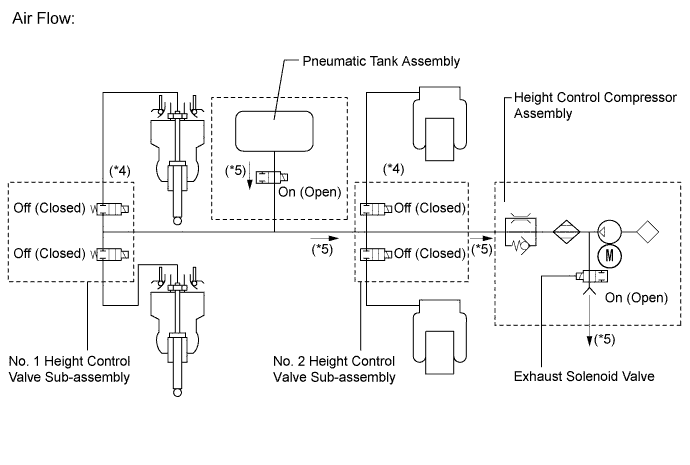 Air Flow:

Pneumatic Tank Assembly

Height Control Compressor Assembly

(*4)

(*5)

On (Open)

(*4)

Off (Closed)

Off (Closed)

Off (Closed)

Off (Closed)

(*5)

(*5)

M

On (Open)

(*5)

No. 1 Height Control Valve Sub-assembly

No. 2 Height Control Valve Sub-assembly

Exhaust Solenoid Valve