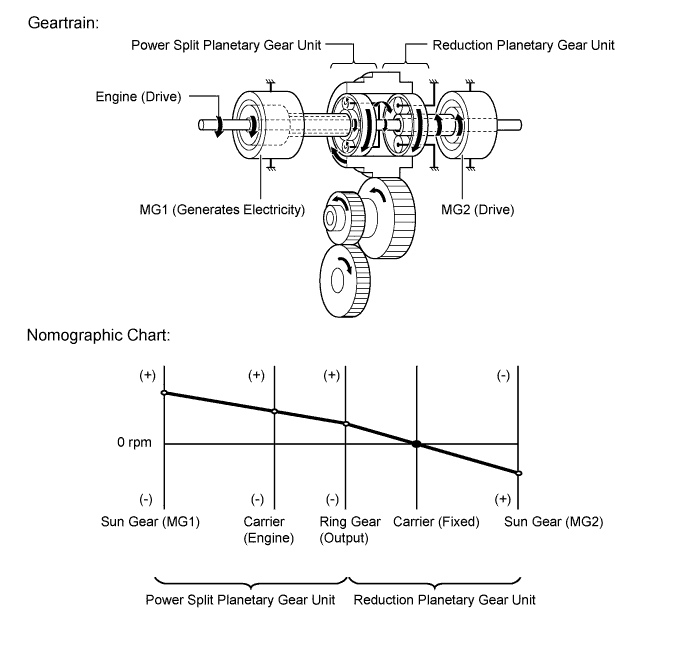 Geartrain:

Power Split Planetary Gear Unit

Reduction Planetary Gear Unit

Engine (Drive)

MG1 (Generates Electricity)

MG2 (Drive)

Nomographic Chart:

(+)
(+)
(+)
(-)

0 rpm

(-)
(-)
(-)
(+)

Sun Gear (MG1)
Carrier (Engine)
Ring Gear (Output)
Carrier (Fixed)
Sun Gear (MG2)

Power Split Planetary Gear Unit
Reduction Planetary Gear Unit