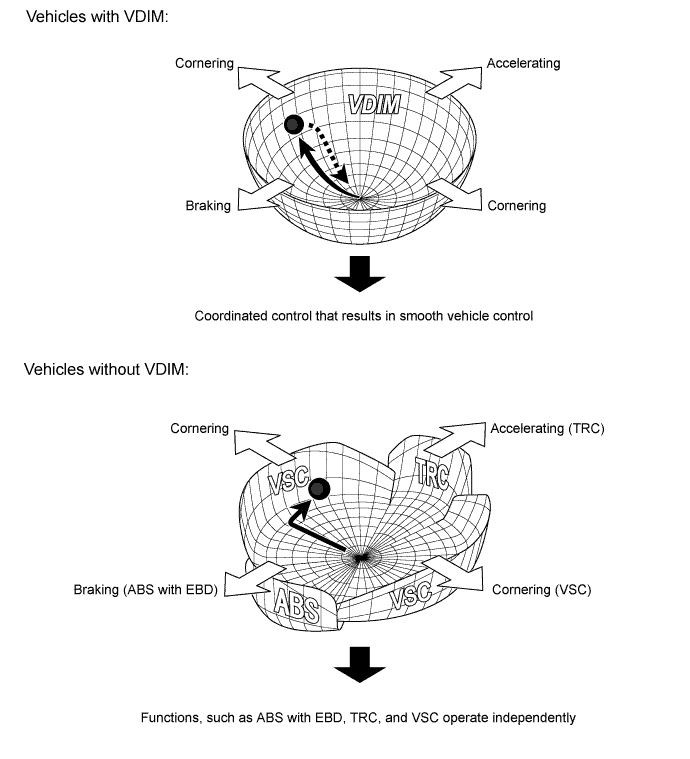 Vehicles with VDIM:

Cornering

Accelerating

VDIM

Braking

Cornering

Coordinated control that results in smooth vehicle control

Vehicles without VDIM:

Cornering

Accelerating (TRC)

VSC

TRC

Braking (ABS with EBD)

ABS

VSC

Cornering (VSC)

Functions, such as ABS with EBD, TRC, and VSC operate independently