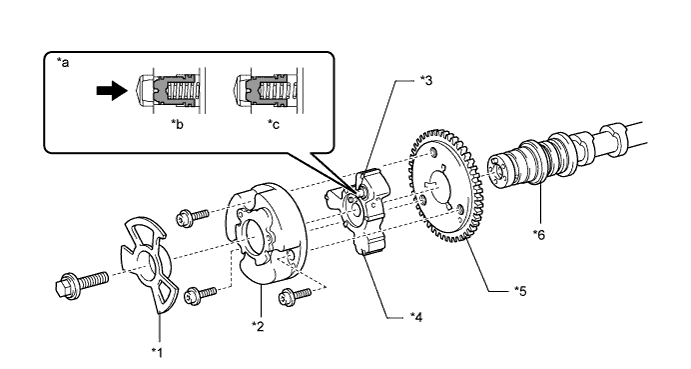 *a

*b

*c

*3

*6

*5

*4

*2

*1