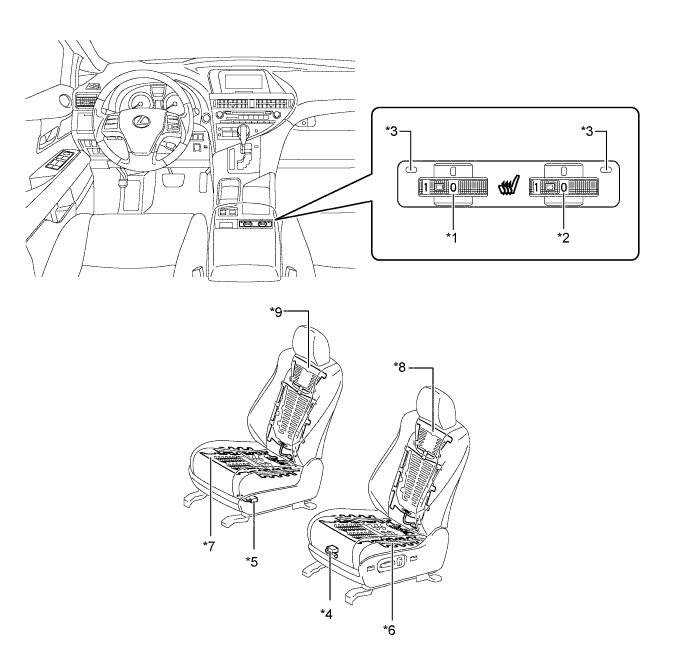 *3
*3
1
0
1
0
*1
*2
*9
*8
*7
*5
*4
*6