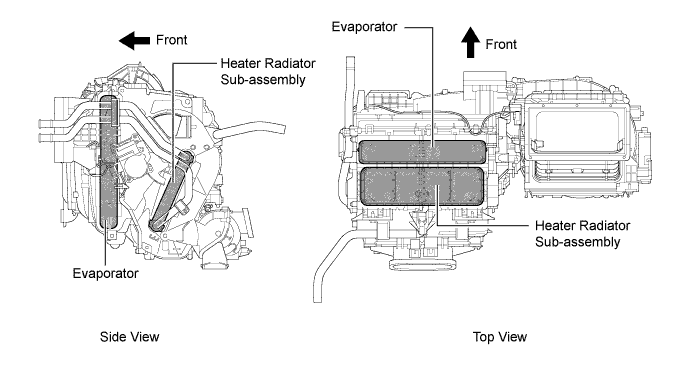 Front

Heater Radiator Sub-assembly

Evaporator

Side View

Evaporator

Front

Heater Radiator Sub-assembly

Top View