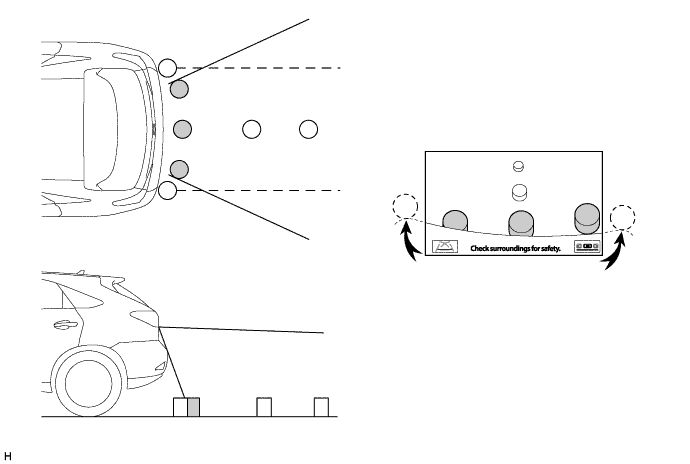 Check surroundings for safety.

H