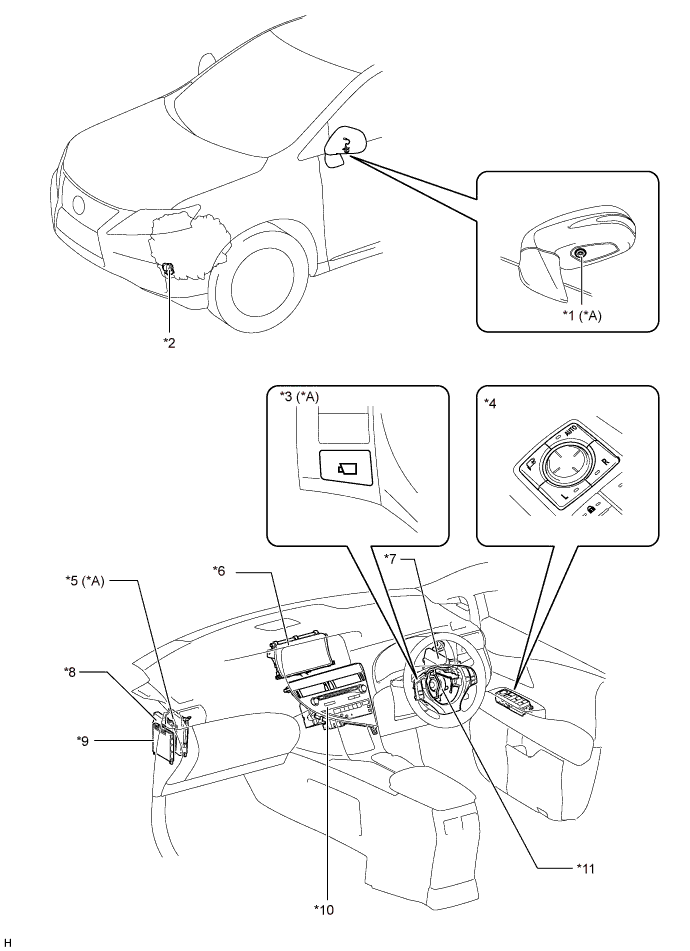 *1 (*A)

*2

*3 (*A)

*4

AUTO

L

R

*5 (*A)

*6

*7

*8

*9

*10

*11

H