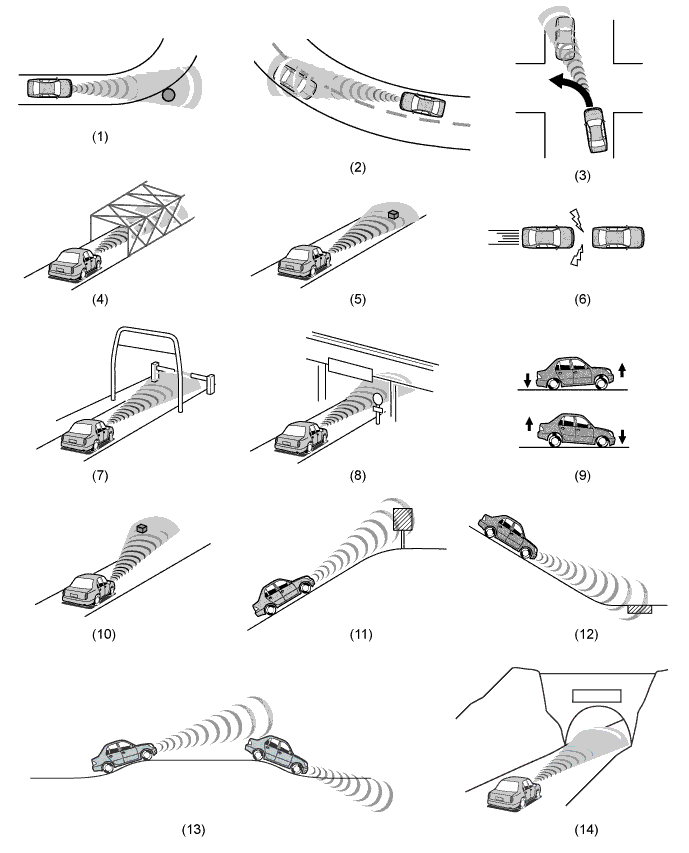 (1)

(2)

(3)

(4)

(5)

(6)

(7)

(8)

(9)

(10)

(11)

(12)

(13)

(14)