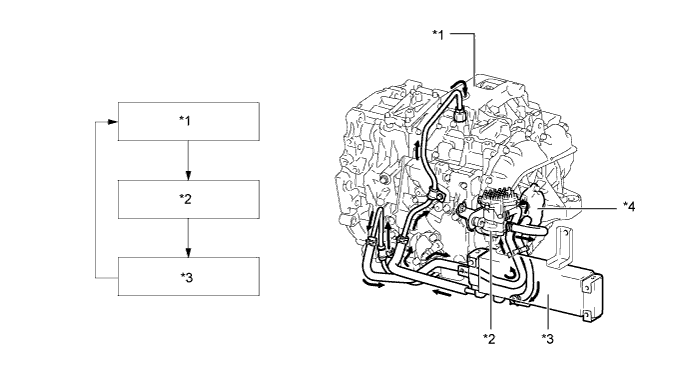 *1

*2

*3

*1

*4

*2

*3