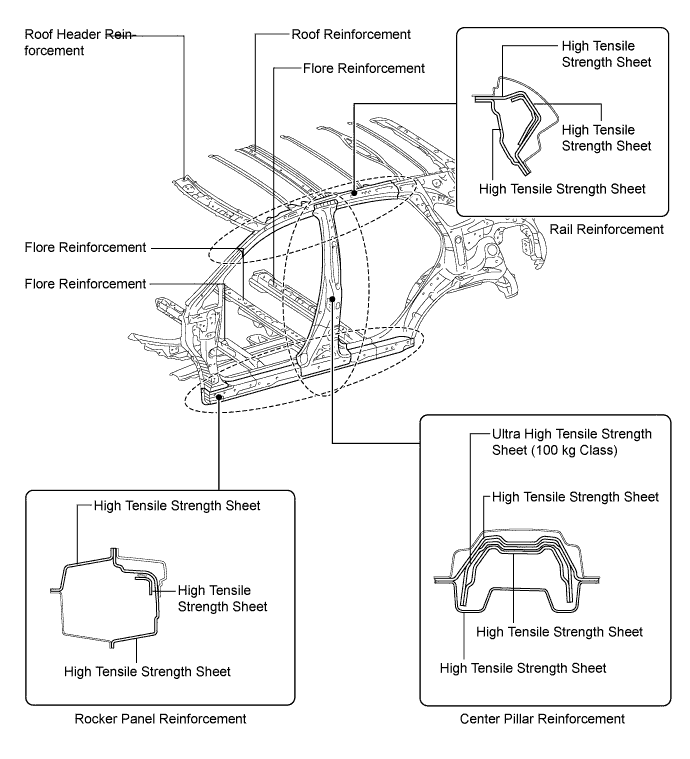 Roof Header Reinforcement

Roof Reinforcement

Flore Reinforcement

High Tensile Strength Sheet

High Tensile Strength Sheet

High Tensile Strength Sheet

Rail Reinforcement

Flore Reinforcement

Flore Reinforcement

Ultra High Tensile Strength Sheet (100 kg Class)

High Tensile Strength Sheet

High Tensile Strength Sheet

High Tensile Strength Sheet

Center Pillar Reinforcement

High Tensile Strength Sheet

High Tensile Strength Sheet

High Tensile Strength Sheet

Rocker Panel Reinforcement