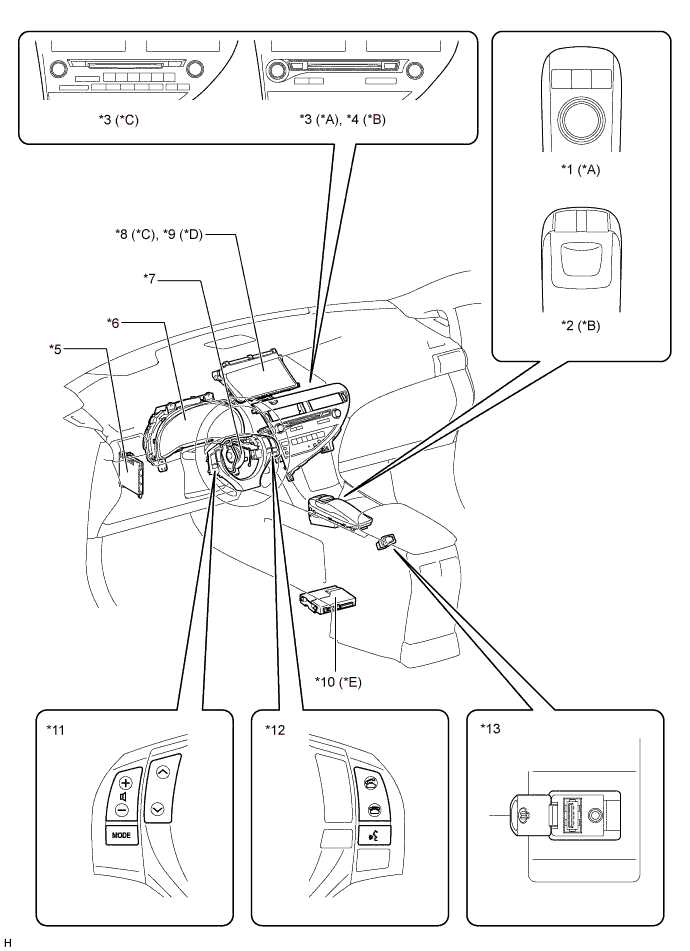 *3 (*C)

*3 (*A), *4 (*B)

*1 (*A)

*2 (*B)

*8 (*C), *9 (*D)

*7

*6

*5

*10 (*E)

*11

MODE

*12

*13

H