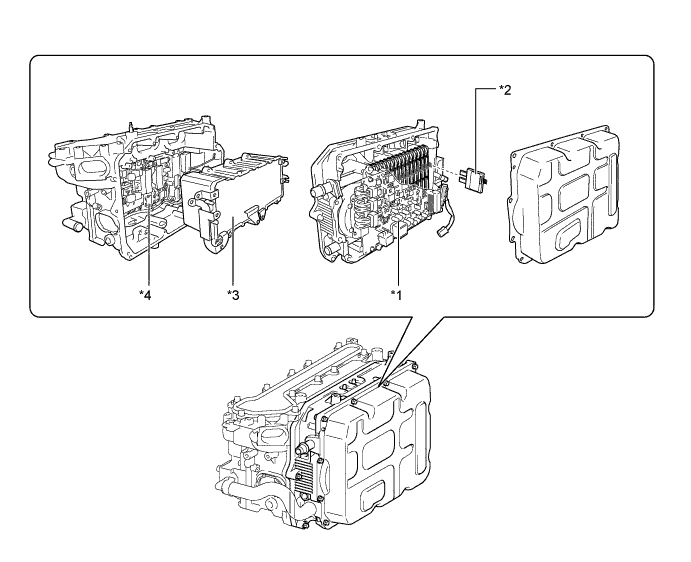 *2

*4

*3

*1