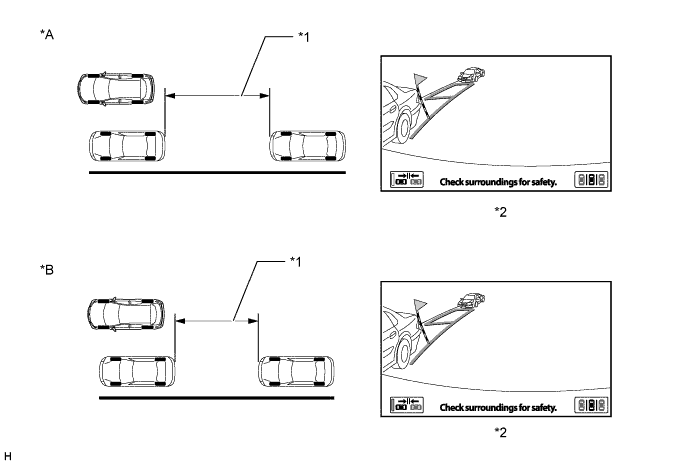 *A

*1

Check surroundings for safety.

*2

*B

*1

Check surroundings for safety.

*2

H