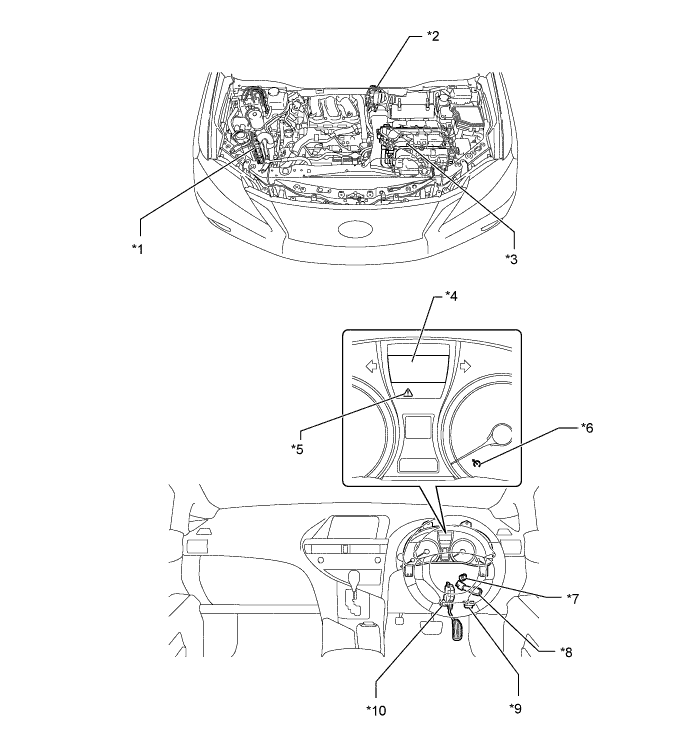 *2

*1

*3

*4

*5

*6

*7

*8

*10

*9