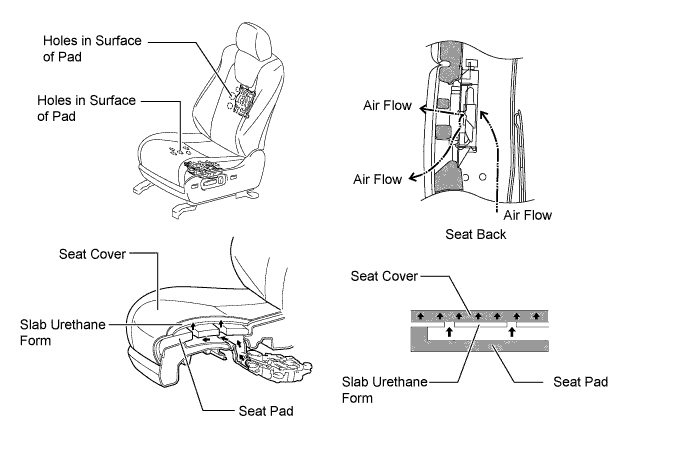 Holes in Surface of Pad

Holes in Surface of Pad

Air Flow

Air Flow

Air Flow

Seat Back

Seat Cover

Slab Urethane Form

Seat Pad

Seat Cover

Slab Urethane Form

Seat Pad