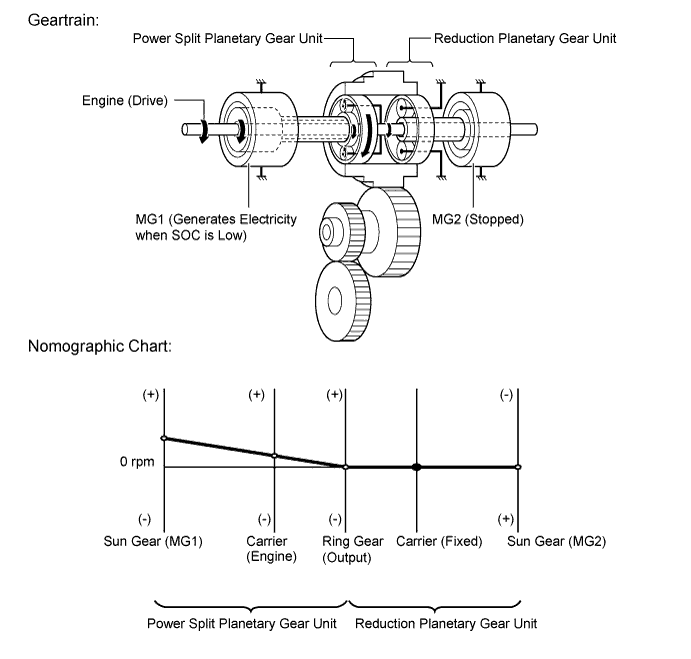 Geartrain:

Power Split Planetary Gear Unit

Reduction Planetary Gear Unit

Engine (Drive)

MG1 (Generates Electricity when SOC is Low)

MG2 (Stopped)

Nomographic Chart:

(+)
(+)
(+)
(-)

0 rpm

(-)
(-)
(-)
(+)

Sun Gear (MG1)

Carrier (Engine)

Ring Gear (Output)

Carrier (Fixed)

Sun Gear (MG2)

Power Split Planetary Gear Unit

Reduction Planetary Gear Unit