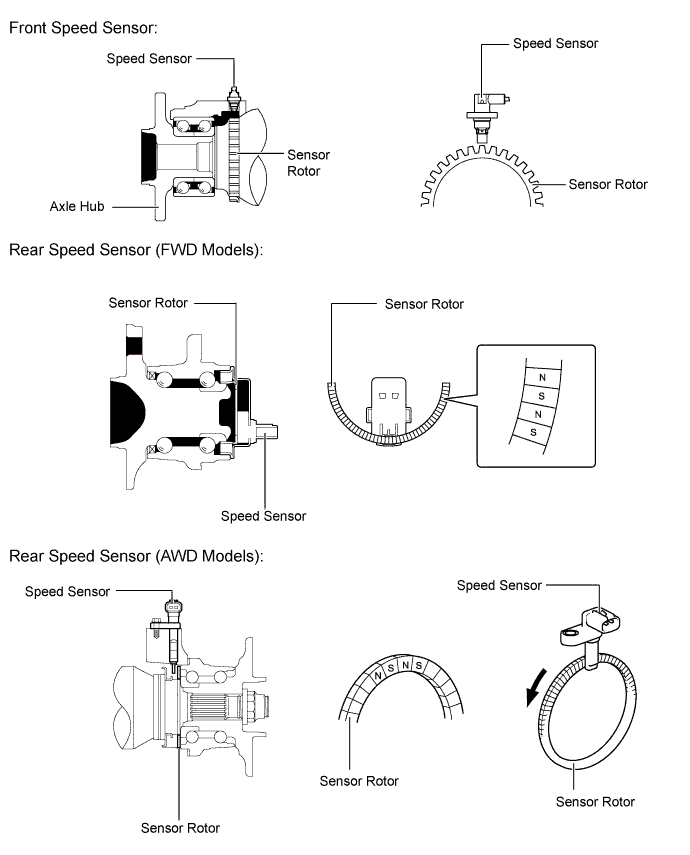 Front Speed Sensor:

Speed Sensor

Sensor Rotor

Axle Hub

Speed Sensor

Sensor Rotor

Rear Speed Sensor (FWD Models):

Sensor Rotor

Speed Sensor

Sensor Rotor

N
S
N
S

Rear Speed Sensor (AWD Models):

Speed Sensor

Sensor Rotor

N S N S

Sensor Rotor

Speed Sensor

Sensor Rotor