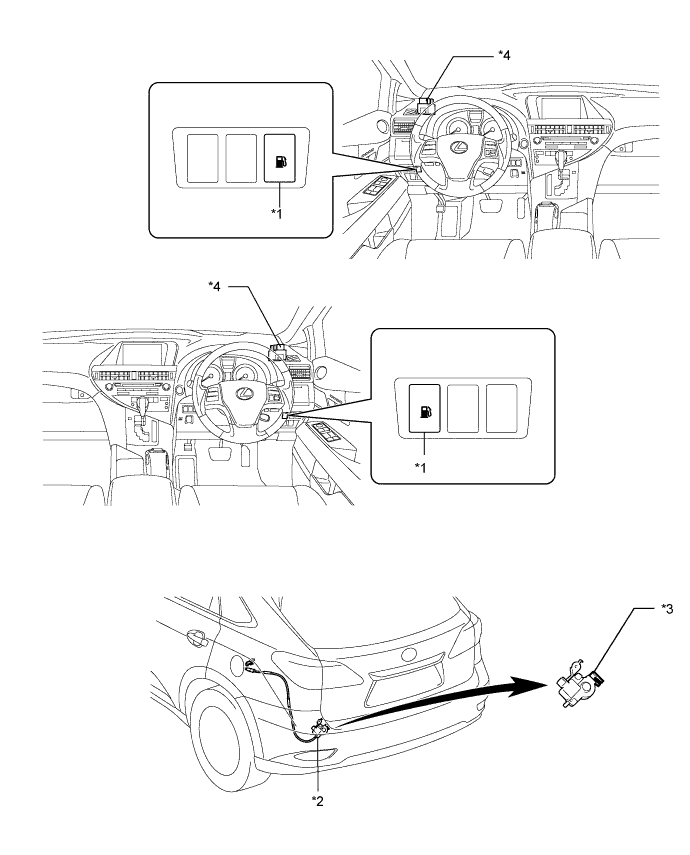 *4

*1

*4

*1

*3

*2