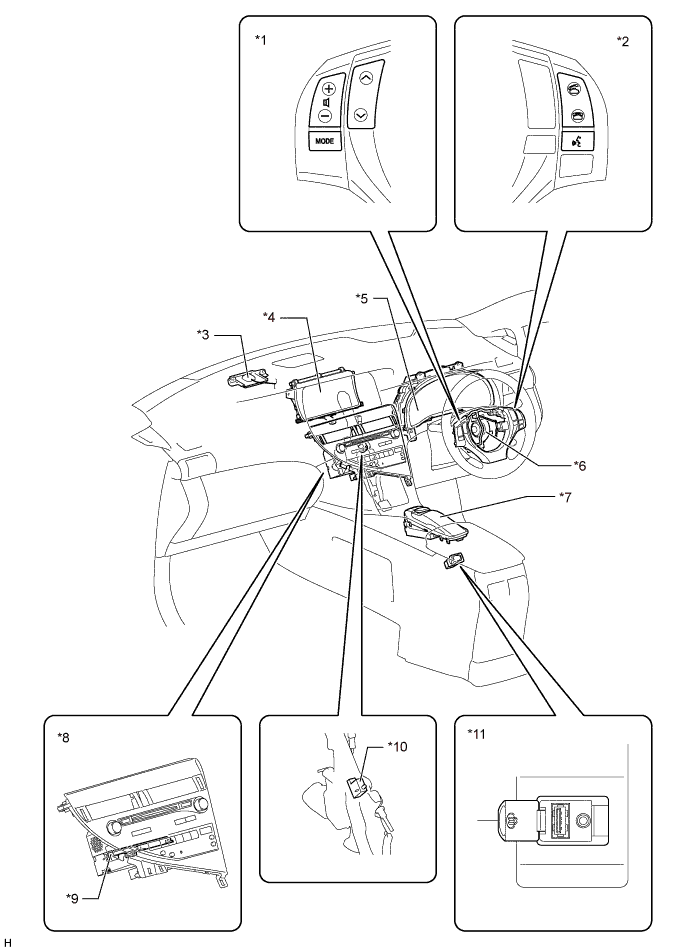 *1

MODE

*2

*3

*4

*5

*6

*7

*8

*9

*10

*11

H