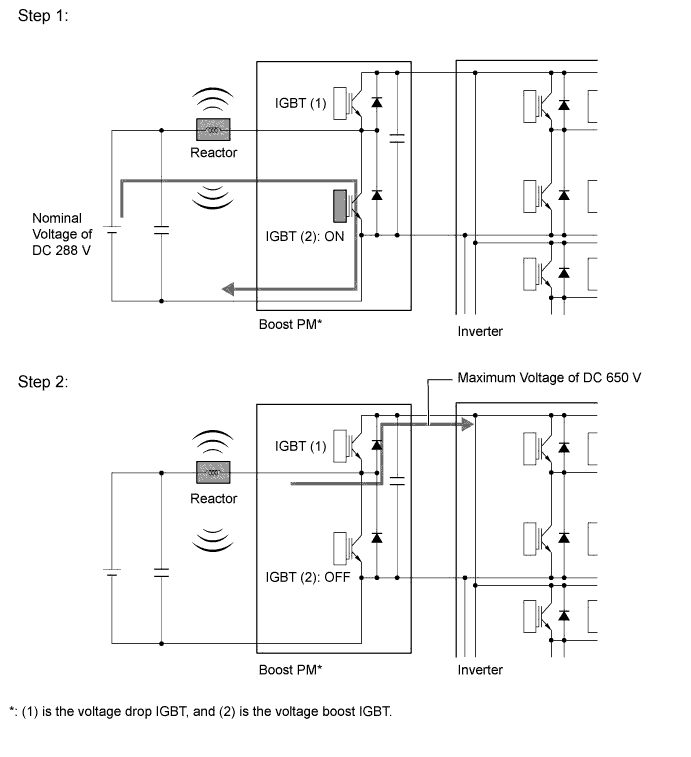 Step 1:

IGBT (1)

Reactor

Nominal Voltage of DC 288 V

IGBT (2): ON

Boost PM*

Inverter

Step 2:

Maximum Voltage of DC 650 V

IGBT (1)

Reactor

IGBT (2): OFF

Boost PM*

Inverter

*: (1) is the voltage drop IGBT, and (2) is the voltage boost IGBT.