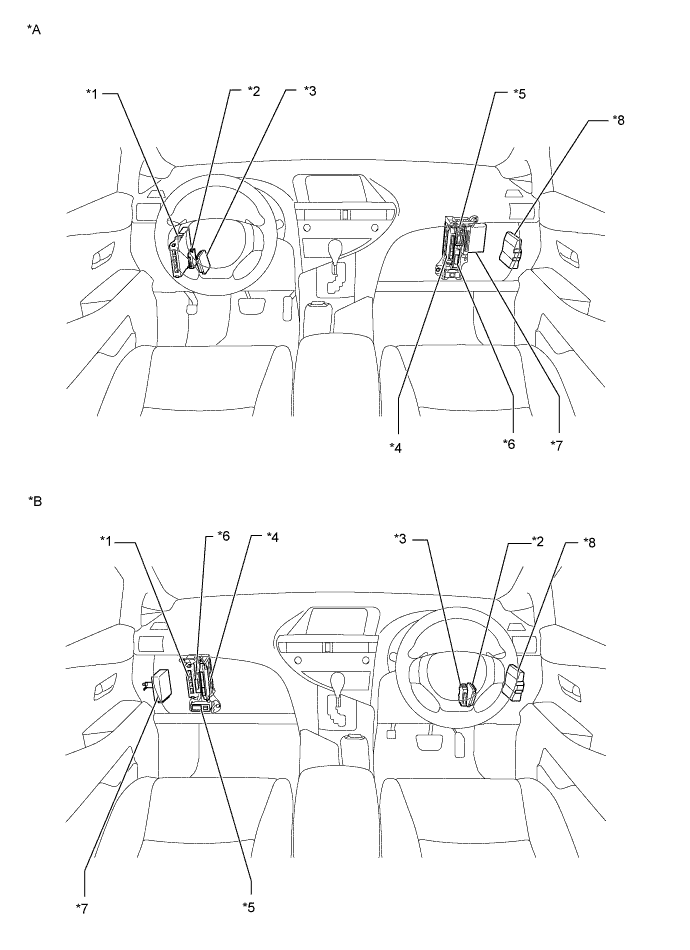 *A

*1
*2
*3
*5
*8
*4
*6
*7

*B

*1
*6
*4
*3
*2
*8
*7
*5