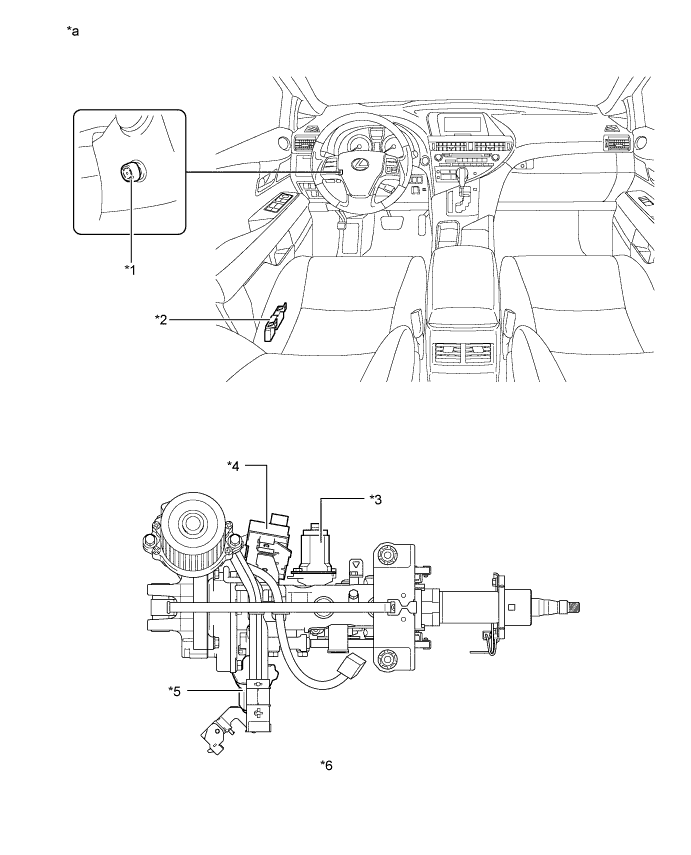 *a

*1

*2

*4

*3

*5

*6