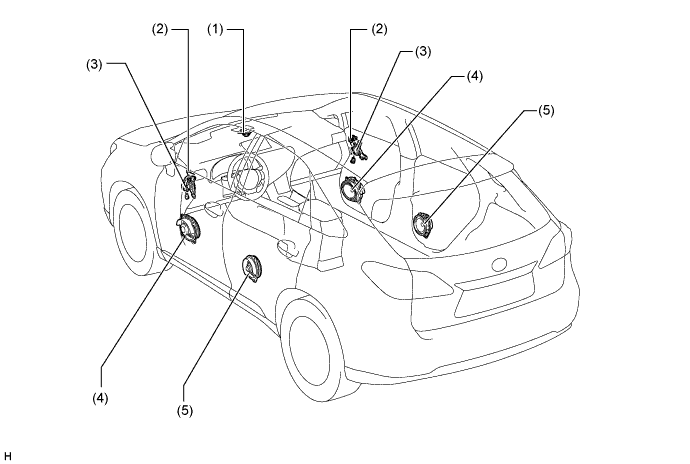 (2)
(1)
(2)
(3)
(3)
(4)
(5)
(4)
(5)
H