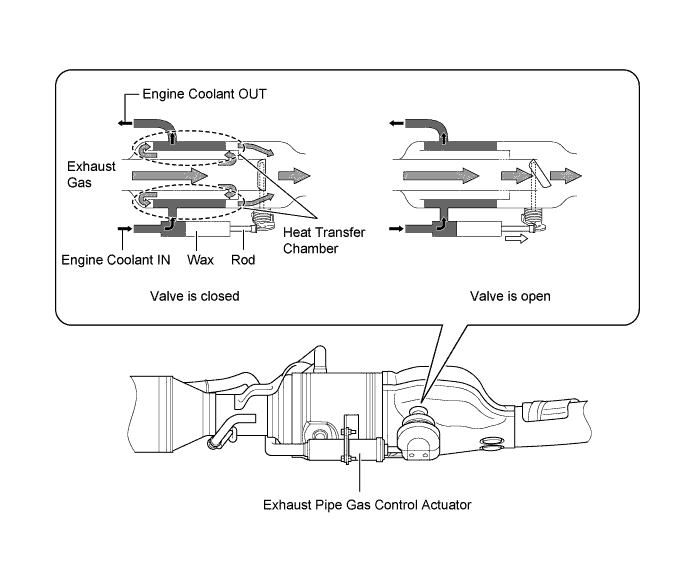 Engine Coolant OUT

Exhaust Gas

Heat Transfer Chamber

Engine Coolant IN

Wax

Rod

Valve is closed

Valve is open

Exhaust Pipe Gas Control Actuator