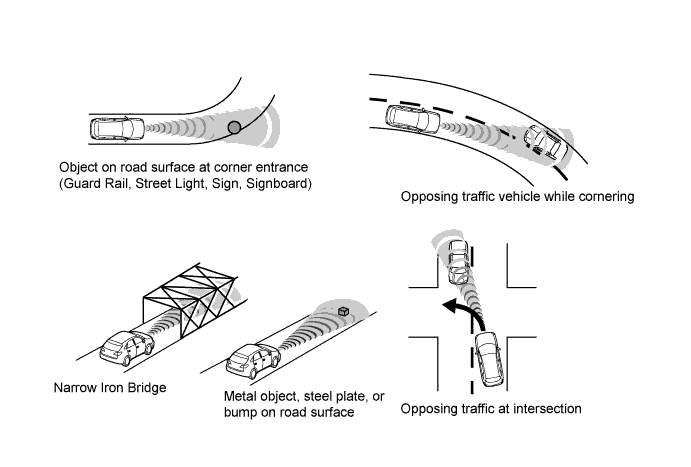 Object on road surface at corner entrance
(Guard Rail, Street Light, Sign, Signboard)

Opposing traffic vehicle while cornering

Narrow Iron Bridge

Metal object, steel plate, or bump on road surface

Opposing traffic at intersection