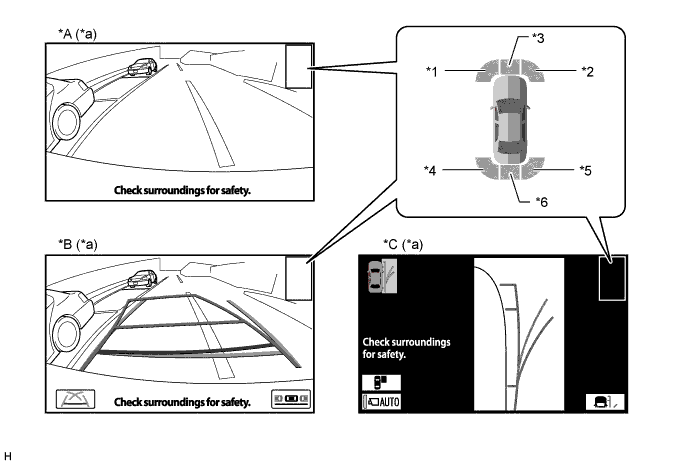 *A (*a)

Check surroundings for safety.

*3
*1
*2
*4
*5
*6

*B (*a)

Check surroundings for safety.

*C (*a)

Check surroundings for safety.

AUTO

H