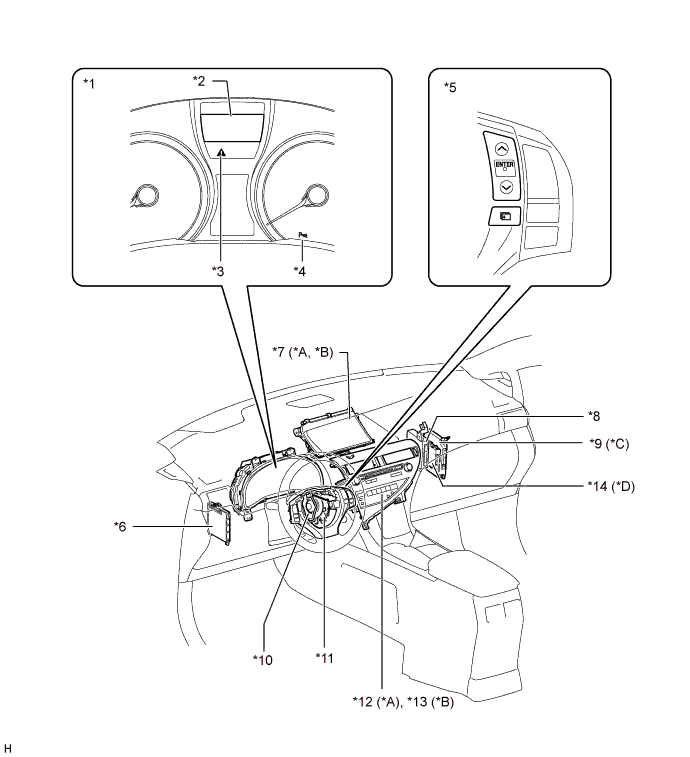 *1
*2
*3
*4
*5
ENTER
*7 (*A, *B)
*8
*9 (*C)
*14 (*D)
*6
*10
*11
*12 (*A), *13 (*B)
H