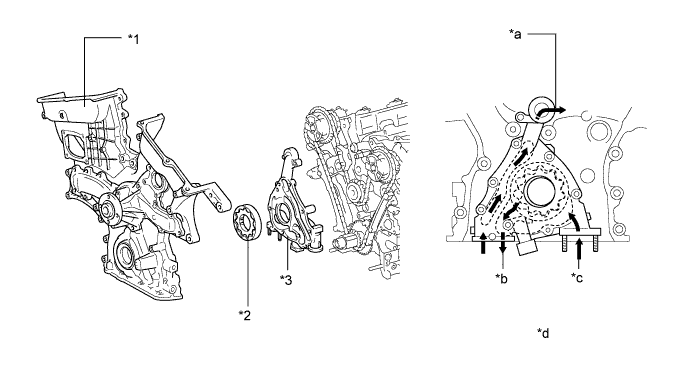 *1

*2

*3

*a

*b

*c

*d