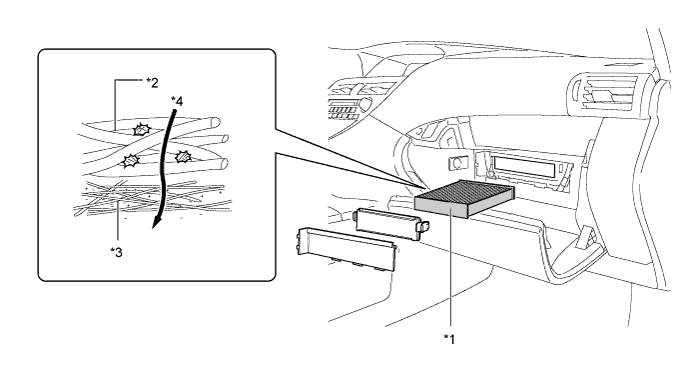 *2
*4
*3
*1