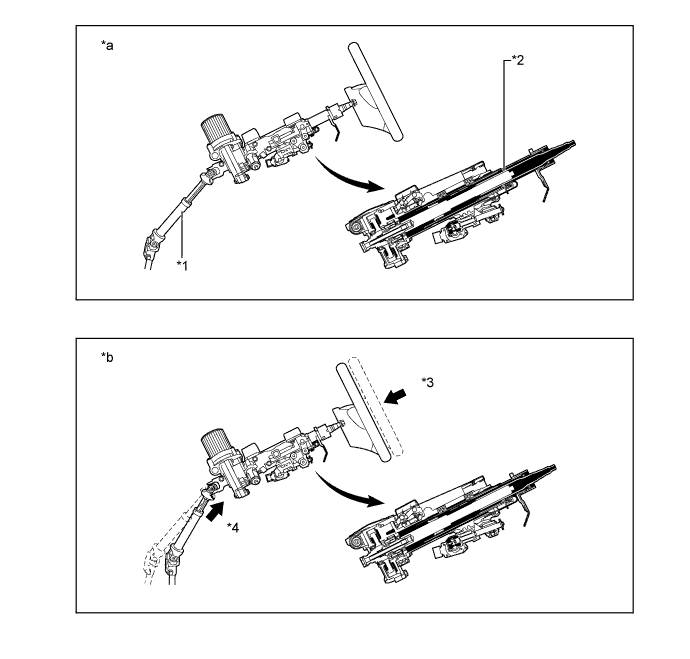 *a

*2

*1

*b

*3

*4