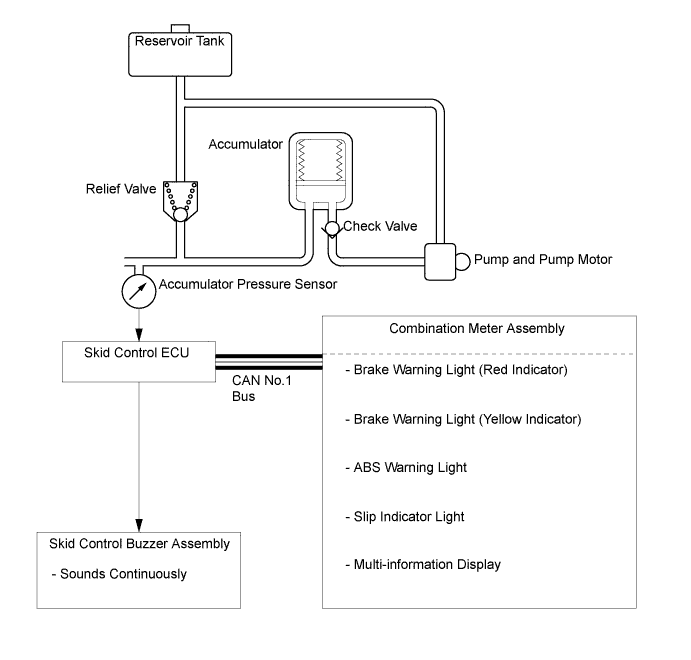 Reservoir Tank

Accumulator

Relief Valve

Check Valve

Pump and Pump Motor

Accumulator Pressure Sensor

Skid Control ECU

CAN No.1 Bus

Combination Meter Assembly

- Brake Warning Light (Red Indicator)

- Brake Warning Light (Yellow Indicator)

- ABS Warning Light

- Slip Indicator Light

- Multi-information Display

Skid Control Buzzer Assembly

- Sounds Continuously