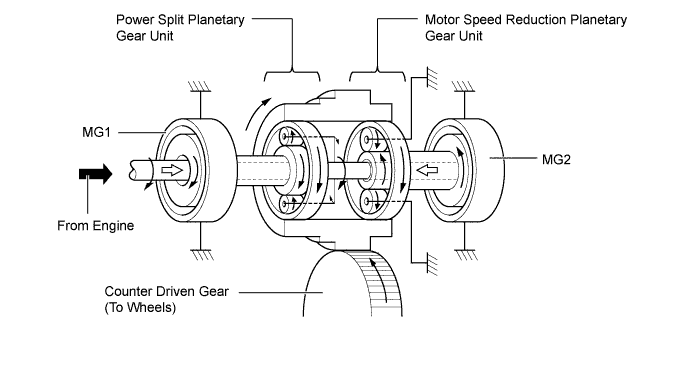 Power Split Planetary Gear Unit

Motor Speed Reduction Planetary Gear Unit

MG1

MG2

From Engine

Counter Driven Gear (To Wheels)