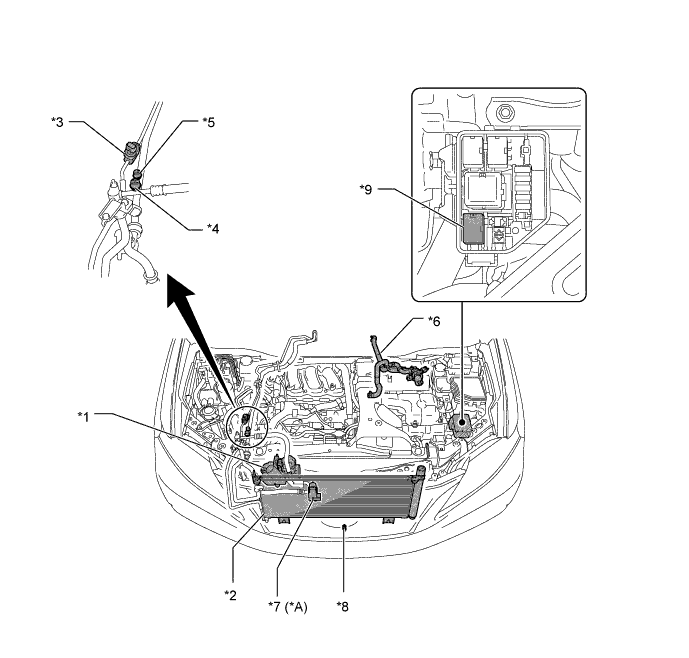 *3
*5
*4
*9
*6
*1
*2
*7 (*A)
*8