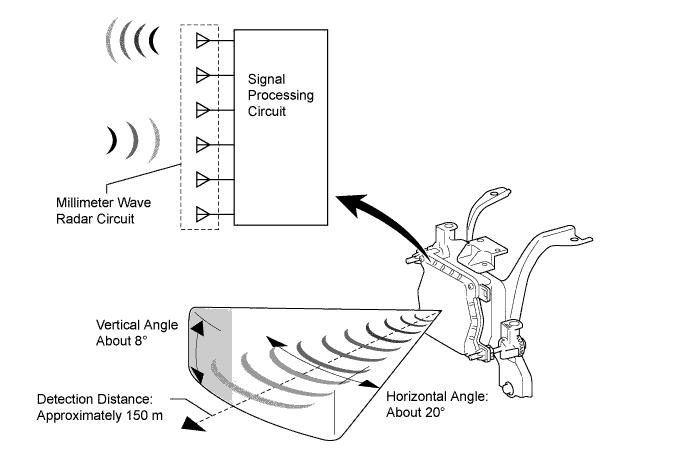 Signal Processing Circuit

Millimeter Wave Radar Circuit

Vertical Angle About 8°

Detection Distance: Approximately 150 m

Horizontal Angle: About 20°