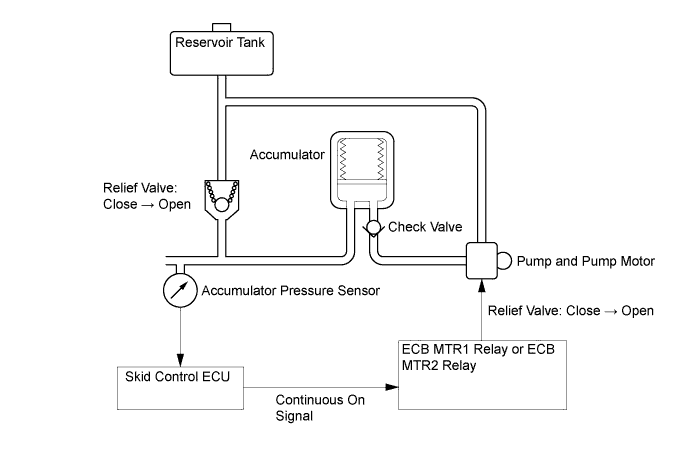 Reservoir Tank

Accumulator

Relief Valve:
Close → Open

Check Valve

Pump and Pump Motor

Accumulator Pressure Sensor

Relief Valve: Close → Open

ECB MTR1 Relay or ECB MTR2 Relay

Skid Control ECU

Continuous On Signal